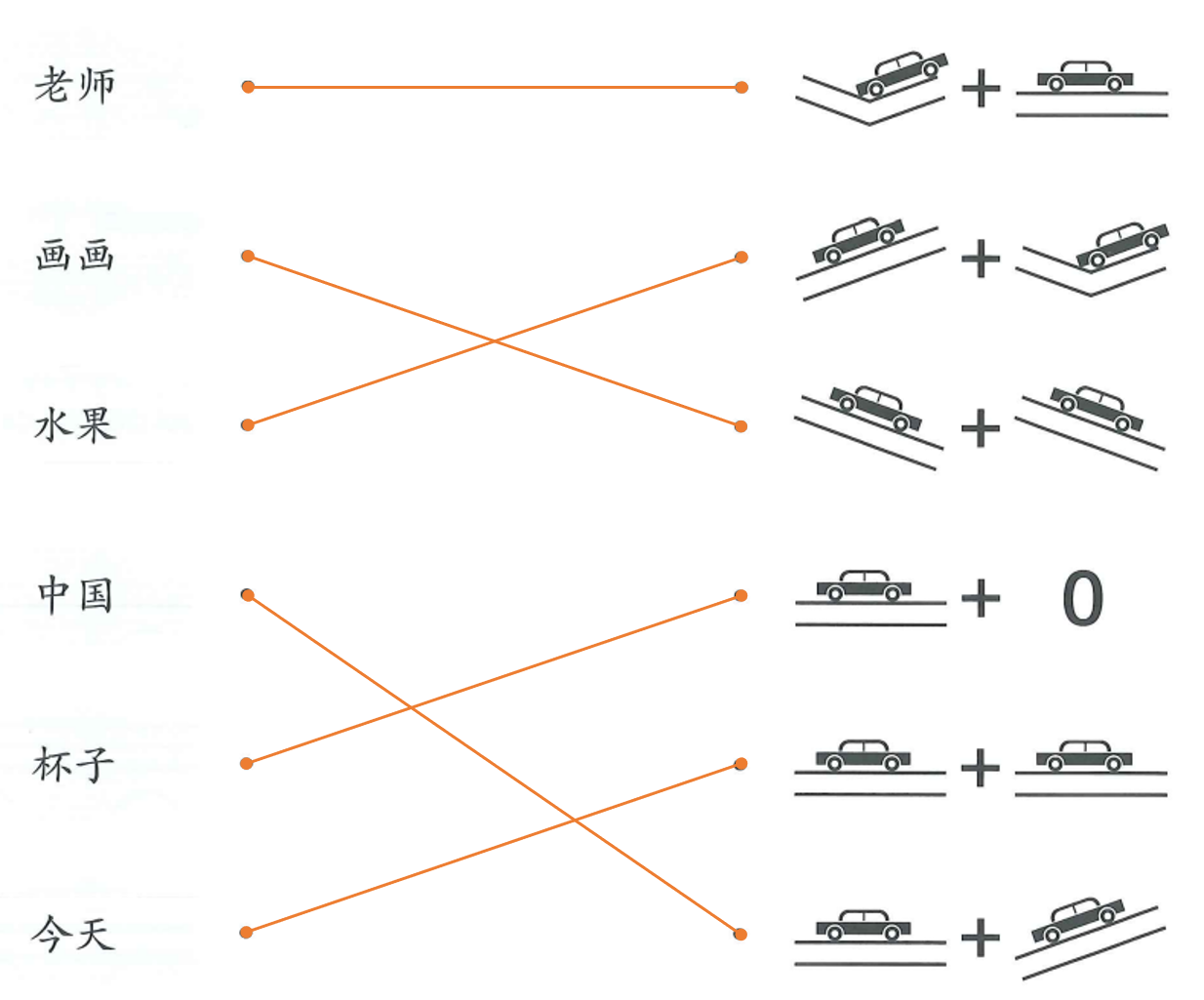 老师

画画

水果

中国

杯子

今天

+
+
+
+ 0
+
+